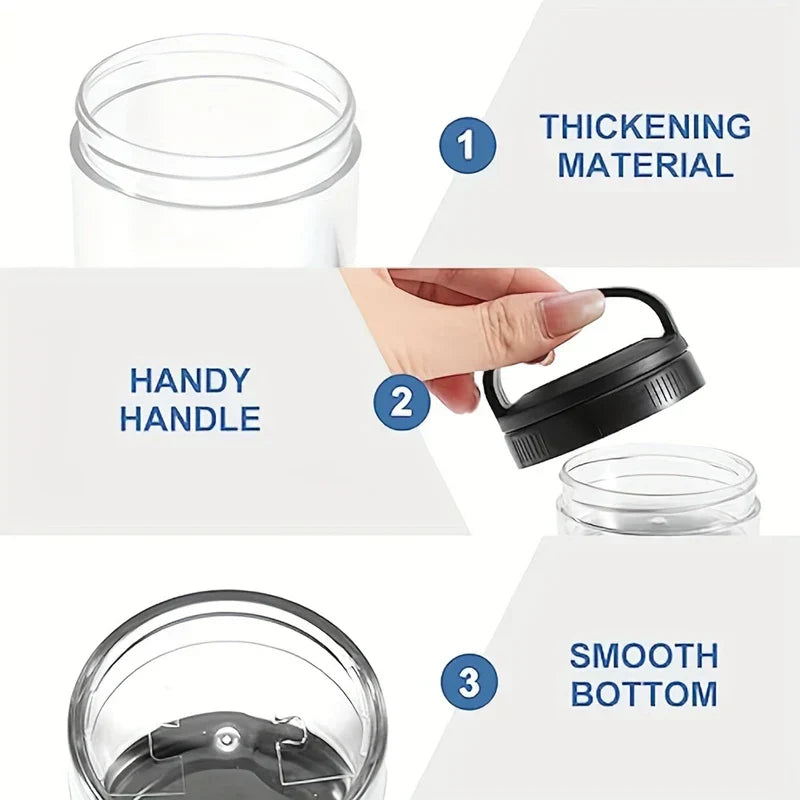 1
THICKENING MATERIAL

HANDY HANDLE
2

3
SMOOTH BOTTOM