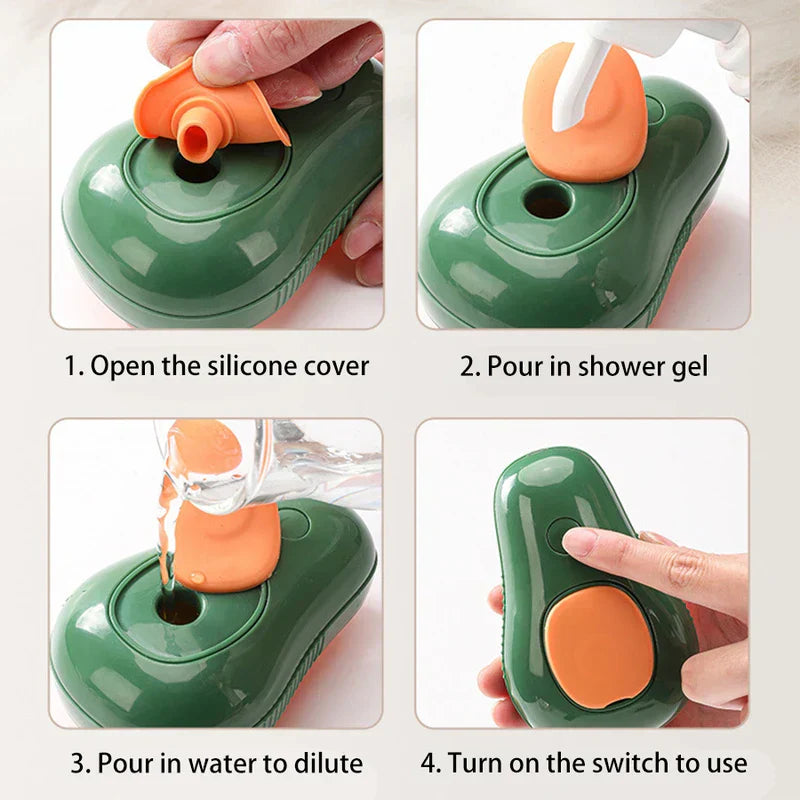 1. Open the silicone cover

2. Pour in shower gel

3. Pour in water to dilute

4. Turn on the switch to use