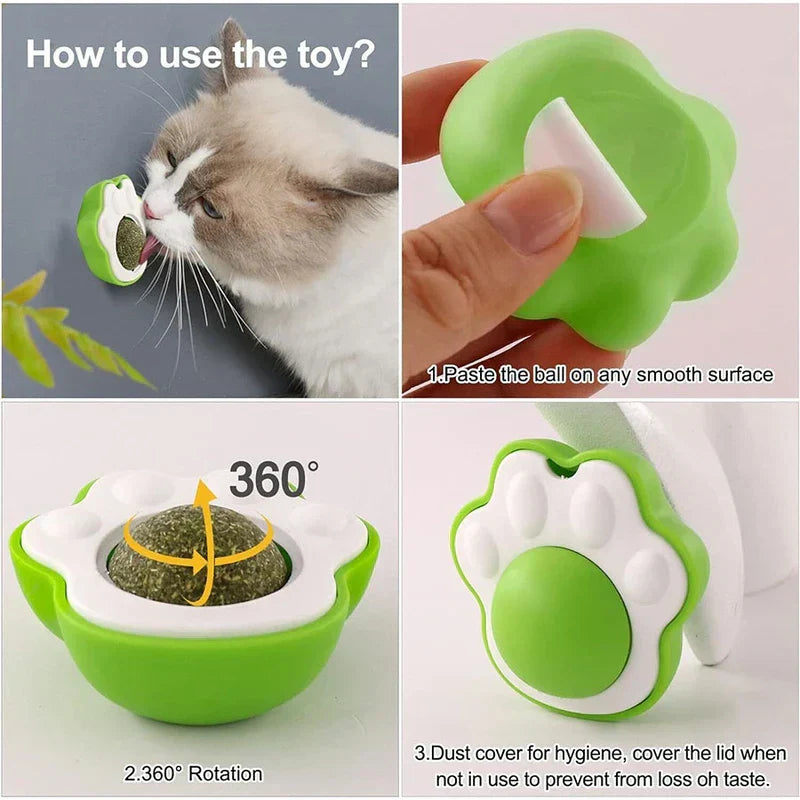 How to use the toy?

1.Paste the ball on any smooth surface

360°

2.360° Rotation

3.Dust cover for hygiene, cover the lid when not in use to prevent from loss oh taste.