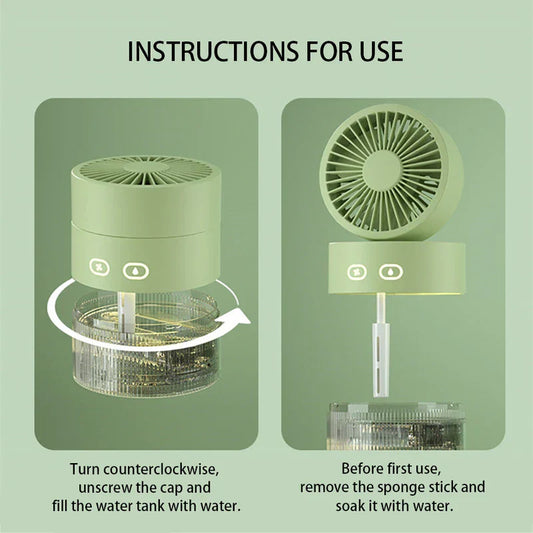 INSTRUCTIONS FOR USE

Turn counterclockwise, unscrew the cap and fill the water tank with water.

Before first use, remove the sponge stick and soak it with water.