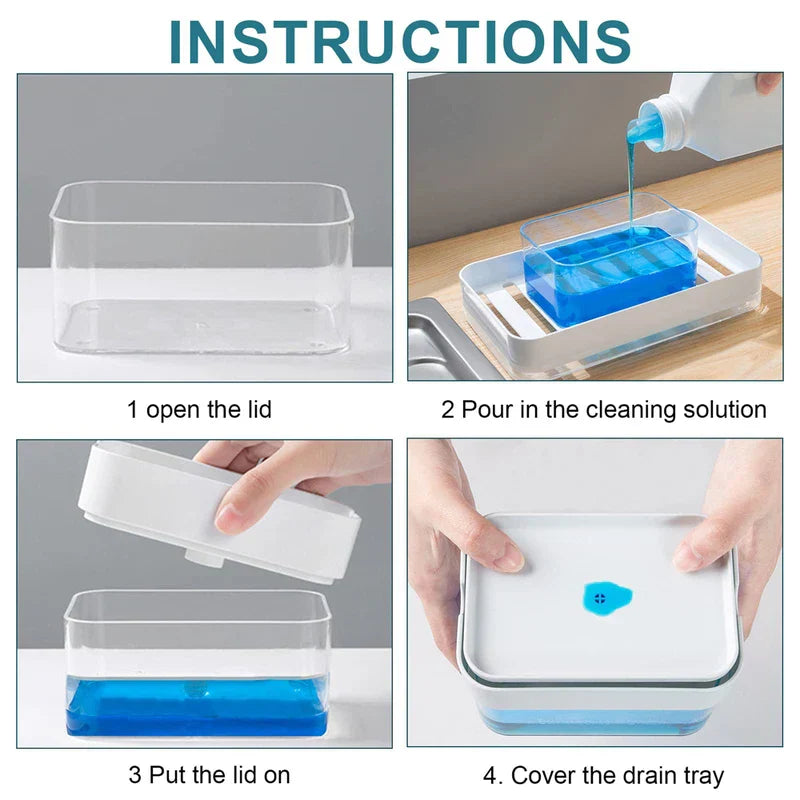 INSTRUCTIONS

1 open the lid

2 Pour in the cleaning solution

3 Put the lid on

4. Cover the drain tray