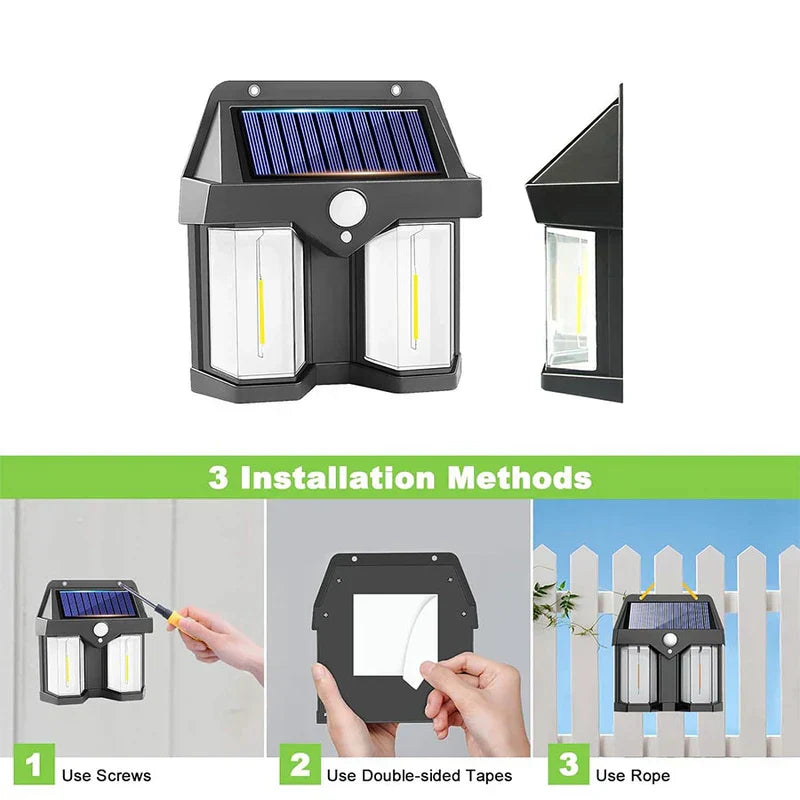 3 Installation Methods

1 Use Screws

2 Use Double-sided Tapes

3 Use Rope