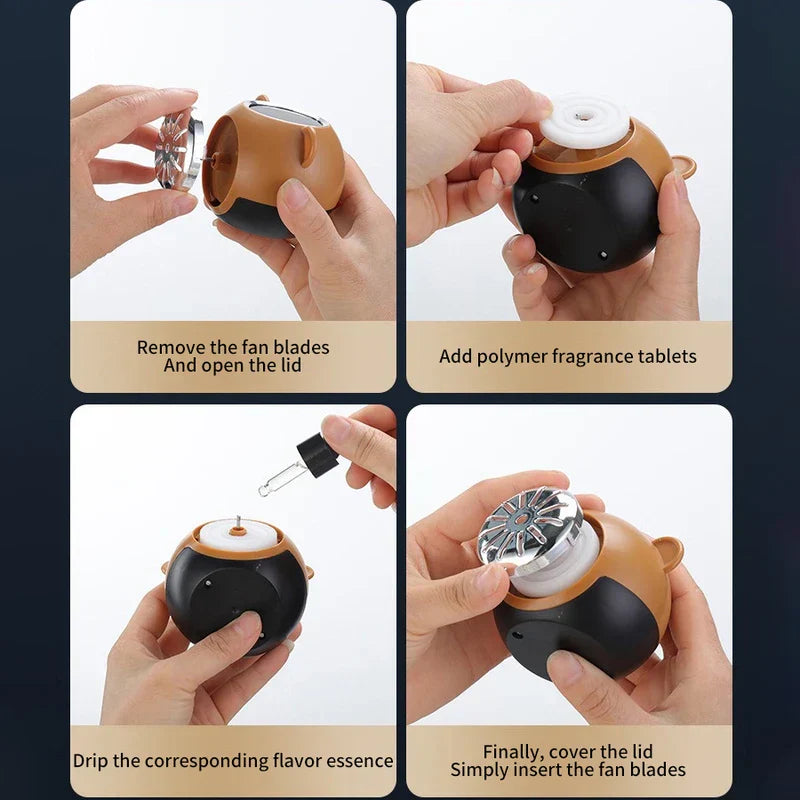 Remove the fan blades
And open the lid

Add polymer fragrance tablets

Drip the corresponding flavor essence

Finally, cover the lid
Simply insert the fan blades