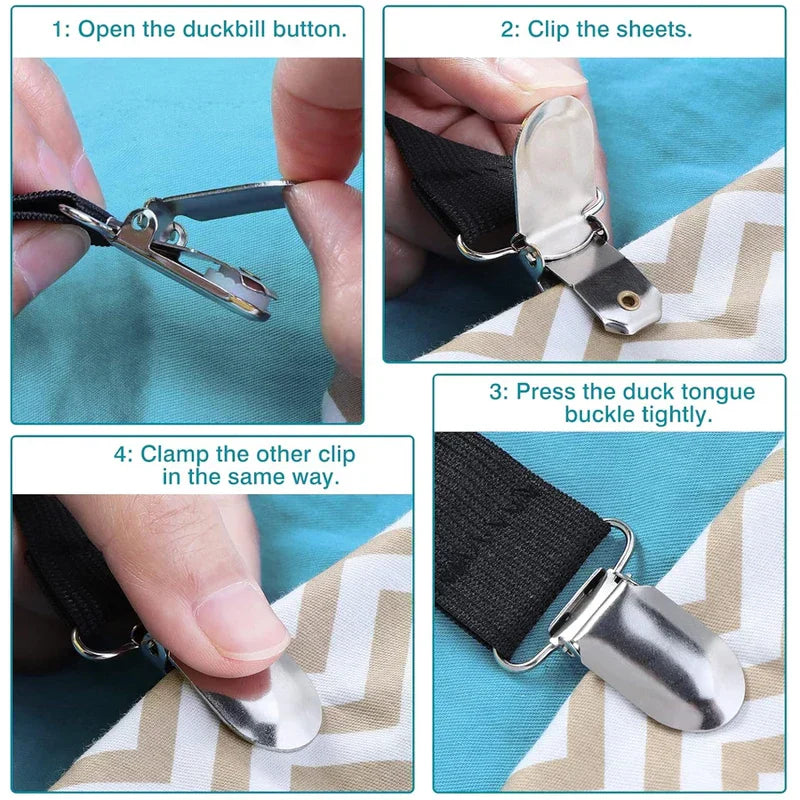 1: Open the duckbill button.

2: Clip the sheets.

3: Press the duck tongue buckle tightly.

4: Clamp the other clip in the same way.