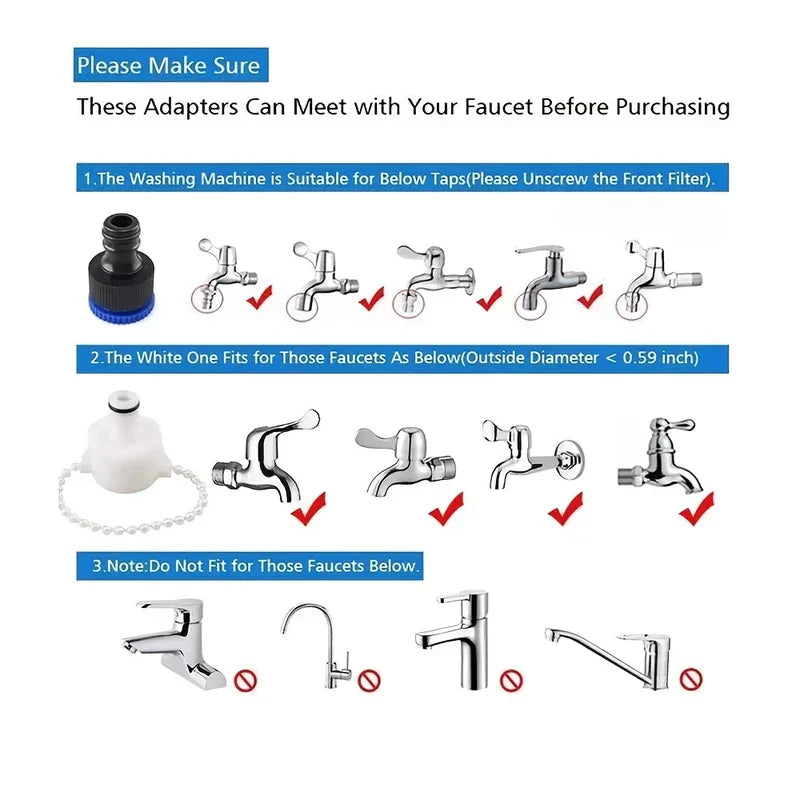 Please Make Sure

These Adapters Can Meet with Your Faucet Before Purchasing

1.The Washing Machine is Suitable for Below Taps(Please Unscrew the Front Filter).

2.The White One Fits for Those Faucets As Below(Outside Diameter < 0.59 inch)

3.Note:Do Not Fit for Those Faucets Below.