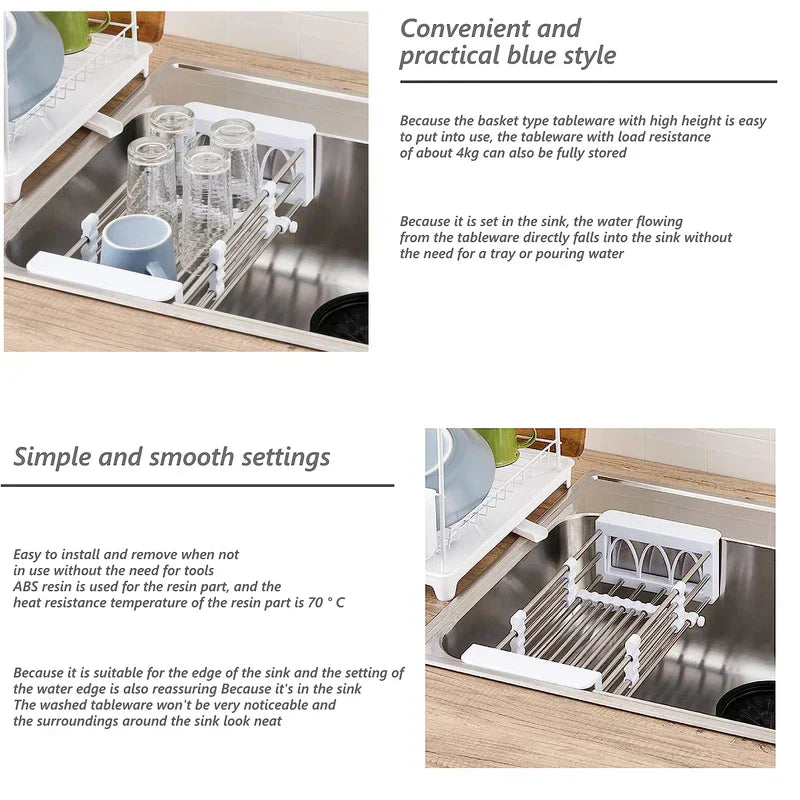 Convenient and practical blue style

Because the basket type tableware with high height is easy to put into use, the tableware with load resistance of about 4kg can also be fully stored

Because it is set in the sink, the water flowing from the tableware directly falls into the sink without the need for a tray or pouring water

Simple and smooth settings

Easy to install and remove when not in use without the need for tools
ABS resin is used for the resin part, and the heat resistance temperature of the resin part is 70 ° C

Because it is suitable for the edge of the sink and the setting of the water edge is also reassuring Because it's in the sink
The washed tableware won't be very noticeable and the surroundings around the sink look neat