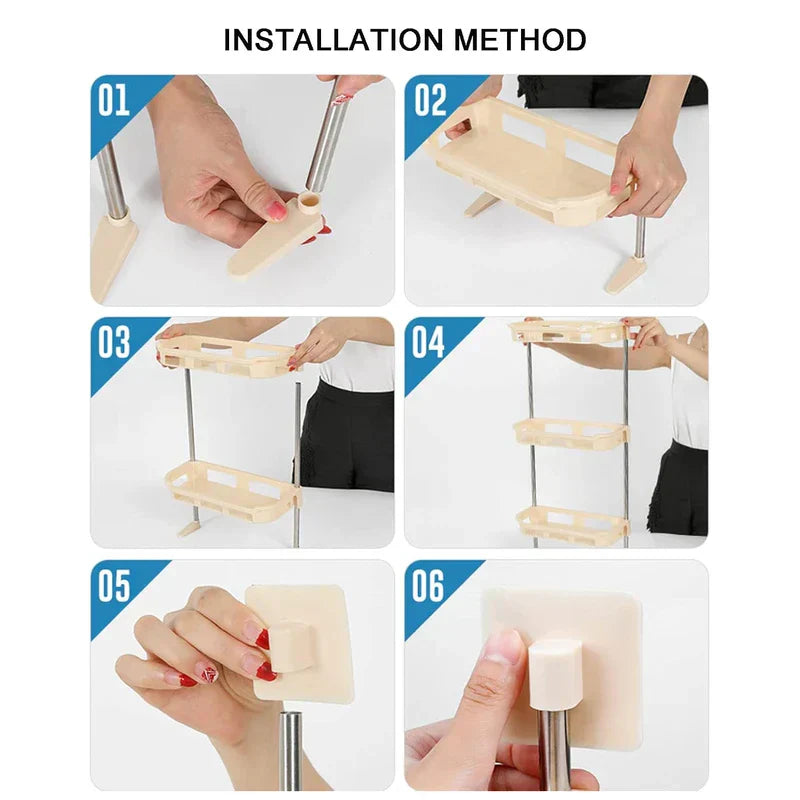 INSTALLATION METHOD

01

02

03

04

05

06