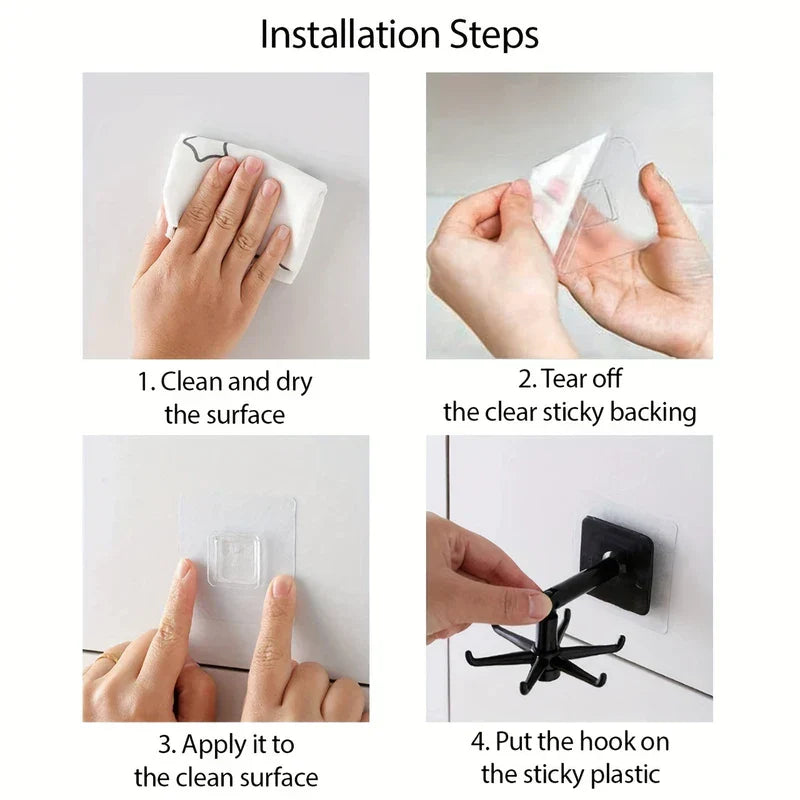 Installation Steps

1. Clean and dry the surface

2. Tear off the clear sticky backing

3. Apply it to the clean surface

4. Put the hook on the sticky plastic