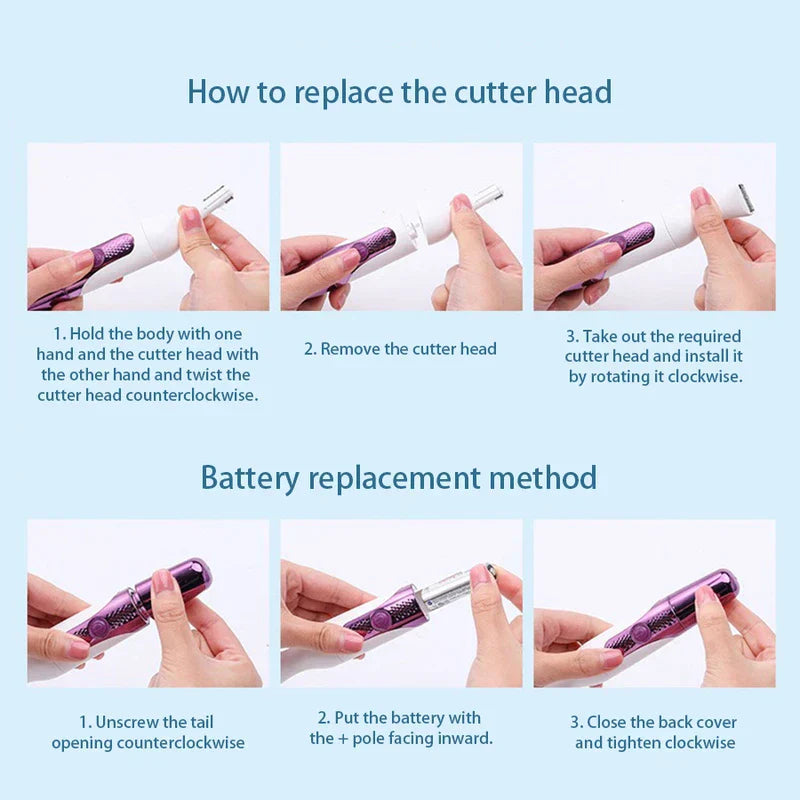 How to replace the cutter head

1. Hold the body with one hand and the cutter head with the other hand and twist the cutter head counterclockwise.

2. Remove the cutter head

3. Take out the required cutter head and install it by rotating it clockwise.

Battery replacement method

1. Unscrew the tail opening counterclockwise

2. Put the battery with the + pole facing inward.

3. Close the back cover and tighten clockwise