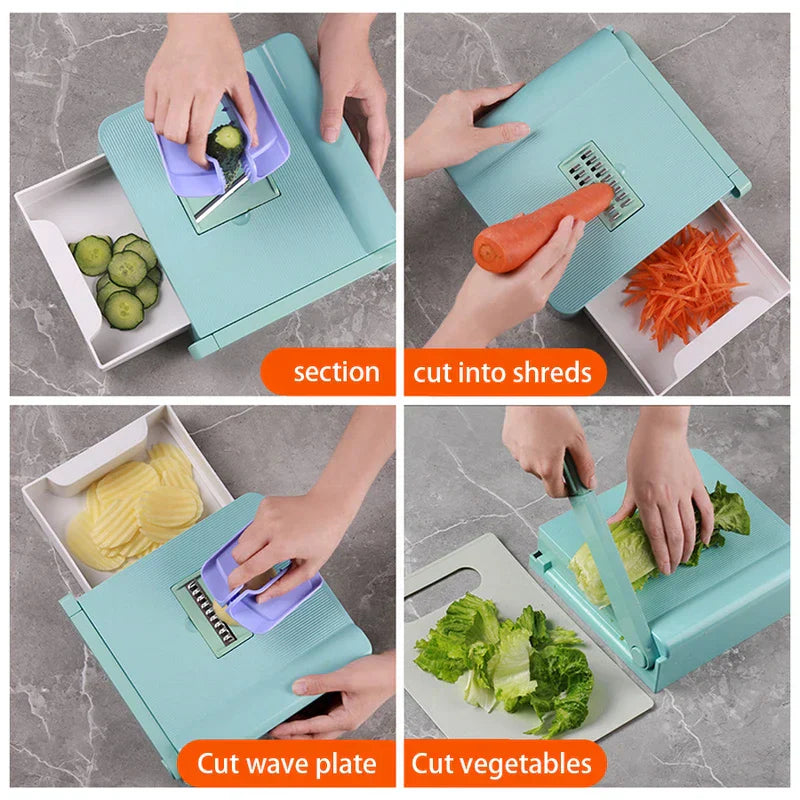 section

cut into shreds

Cut wave plate

Cut vegetables