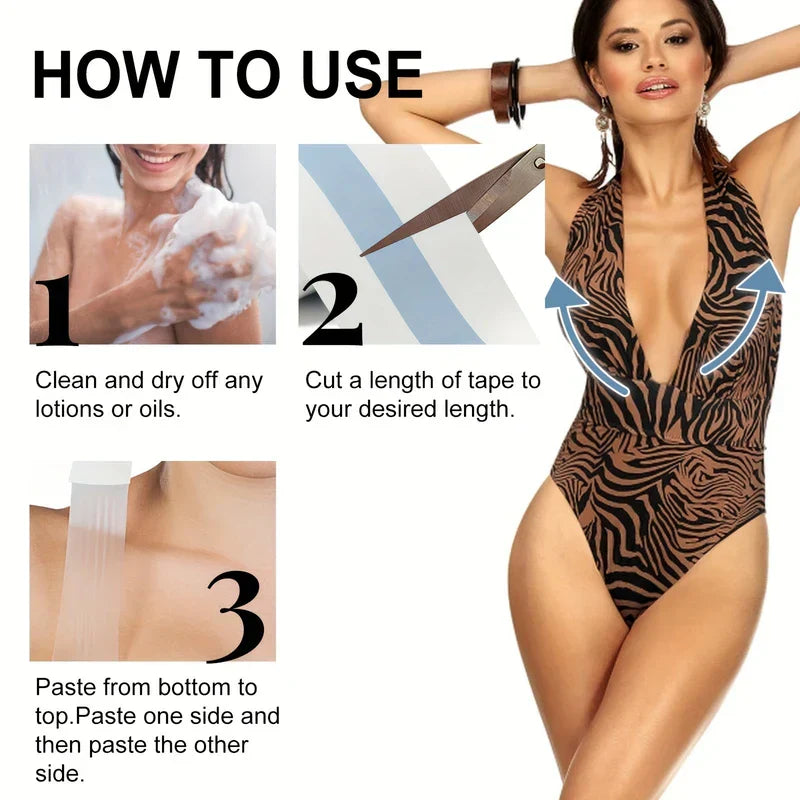 HOW TO USE

1

Clean and dry off any lotions or oils.

2

Cut a length of tape to your desired length.

3

Paste from bottom to top.Paste one side and then paste the other side.