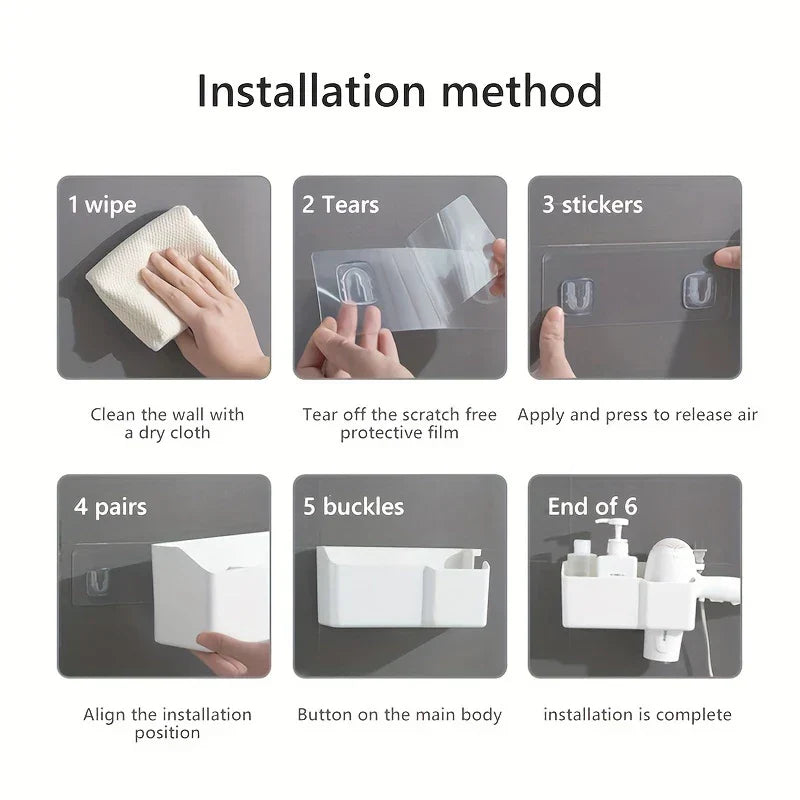 Installation method

1 wipe

Clean the wall with a dry cloth

2 Tears

Tear off the scratch free protective film

3 stickers

Apply and press to release air

4 pairs

Align the installation position

5 buckles

Button on the main body

End of 6

installation is complete