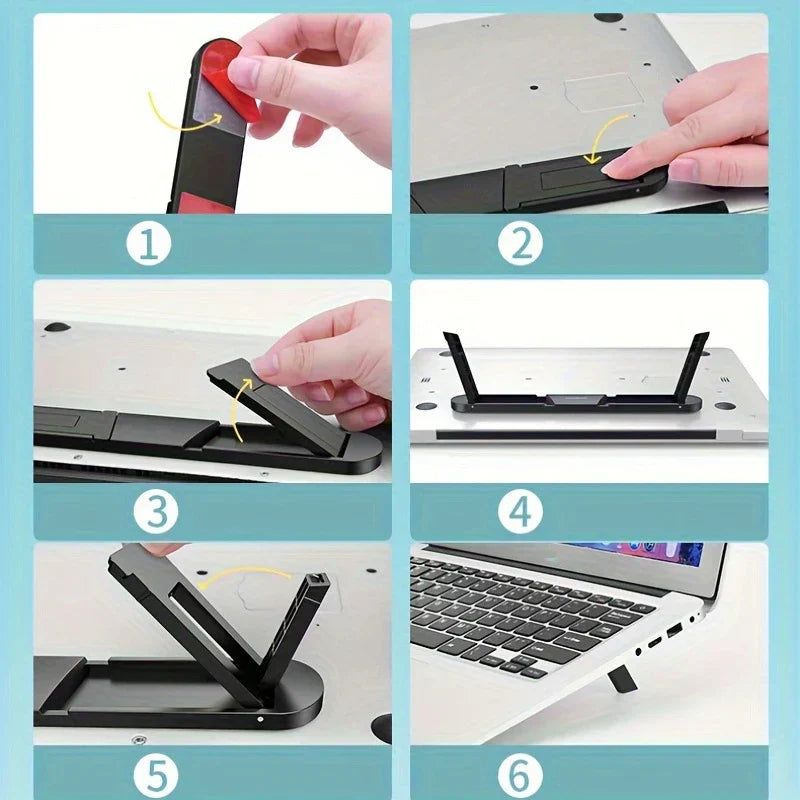 1

2

3

4

5

6