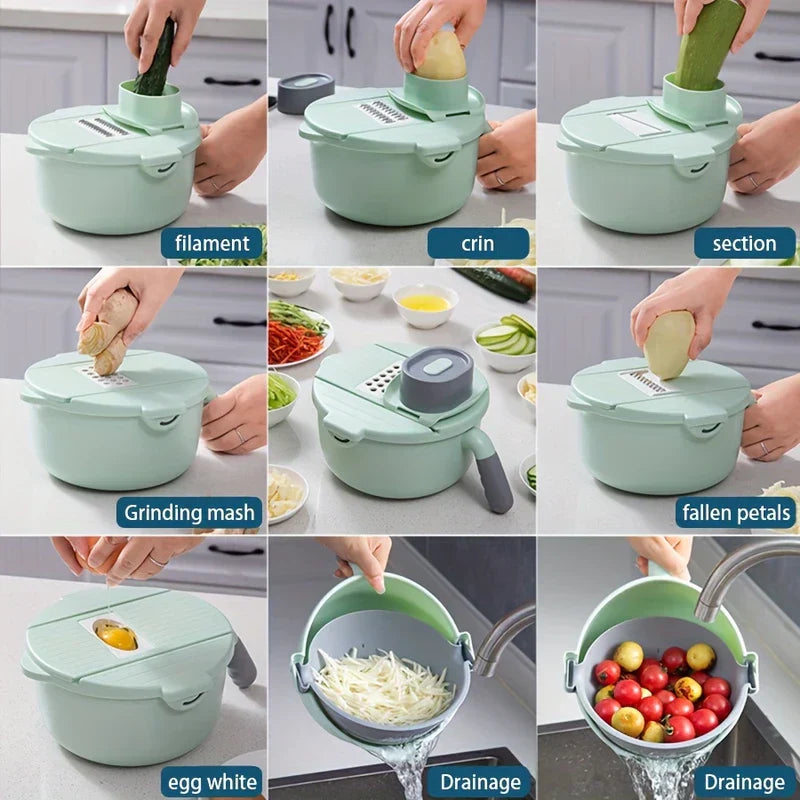 filament

crin

section

Grinding mash

fallen petals

egg white

Drainage

Drainage