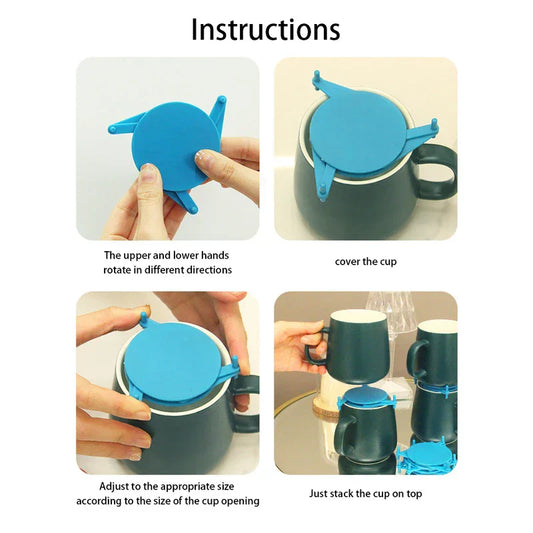 Instructions

The upper and lower hands rotate in different directions

cover the cup

Adjust to the appropriate size according to the size of the cup opening

Just stack the cup on top