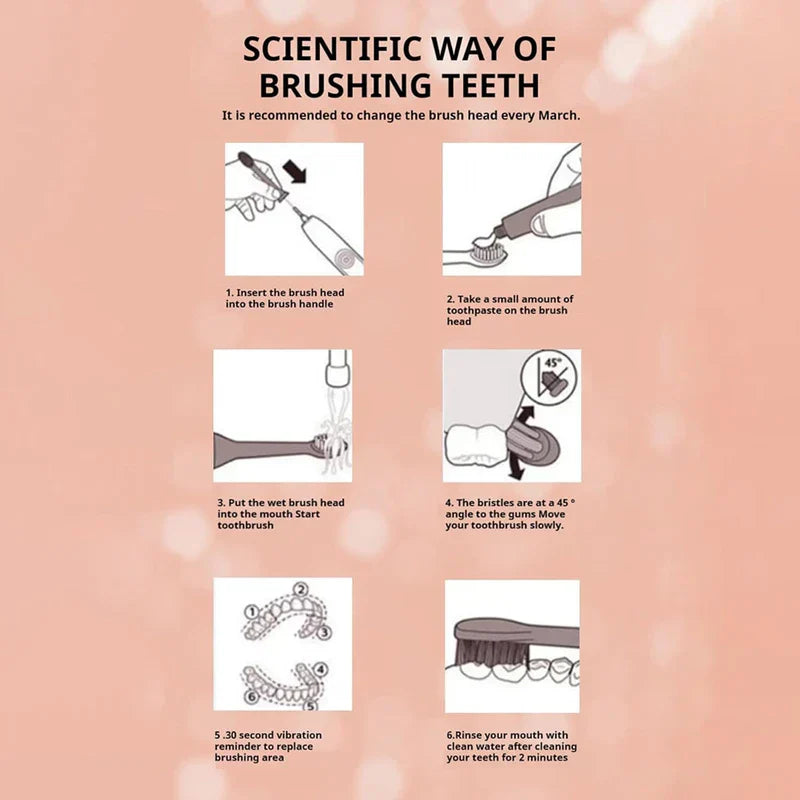 SCIENTIFIC WAY OF BRUSHING TEETH

It is recommended to change the brush head every March.

1. Insert the brush head into the brush handle

2. Take a small amount of toothpaste on the brush head

3. Put the wet brush head into the mouth Start toothbrush

45°

4. The bristles are at a 45 ° angle to the gums Move your toothbrush slowly.

1 2 3 4 5 6

5 .30 second vibration reminder to replace brushing area

6.Rinse your mouth with clean water after cleaning your teeth for 2 minutes