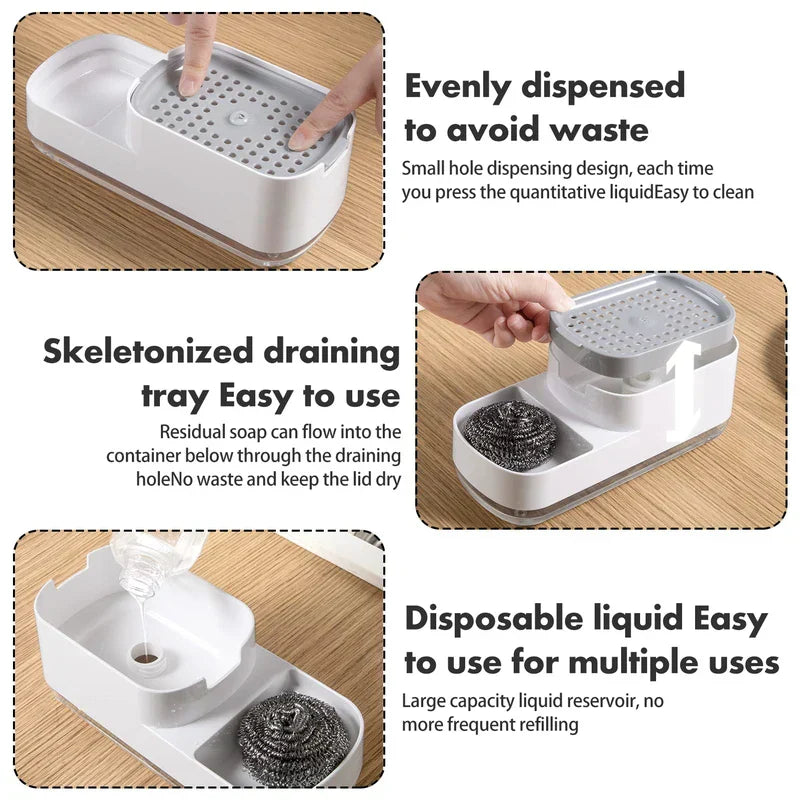 Evenly dispensed to avoid waste

Small hole dispensing design, each time you press the quantitative liquidEasy to clean

Skeletonized draining tray Easy to use

Residual soap can flow into the container below through the draining holeNo waste and keep the lid dry

Disposable liquid Easy to use for multiple uses

Large capacity liquid reservoir, no more frequent refilling