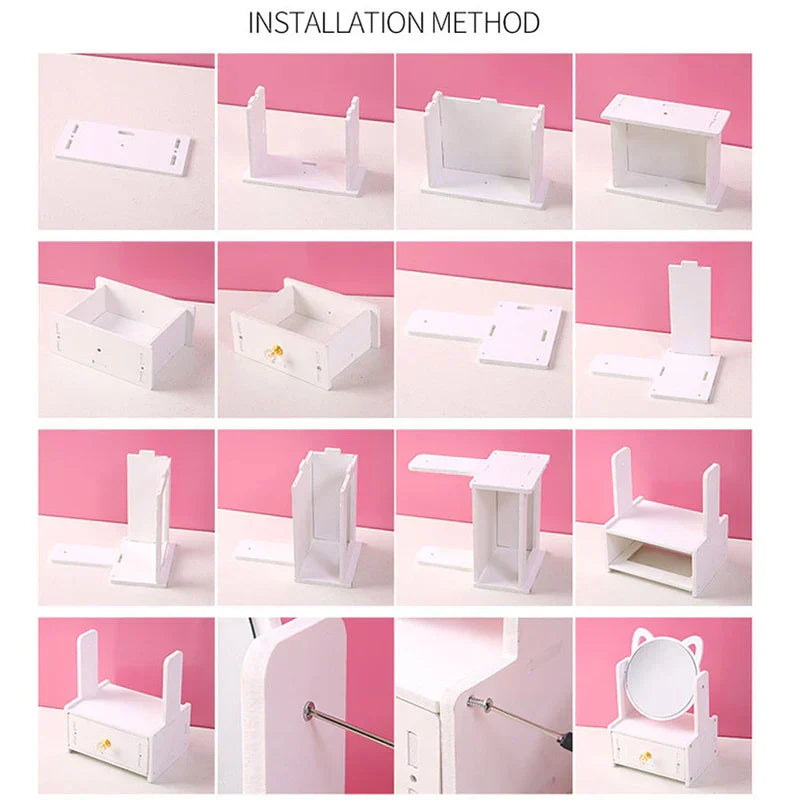 INSTALLATION METHOD