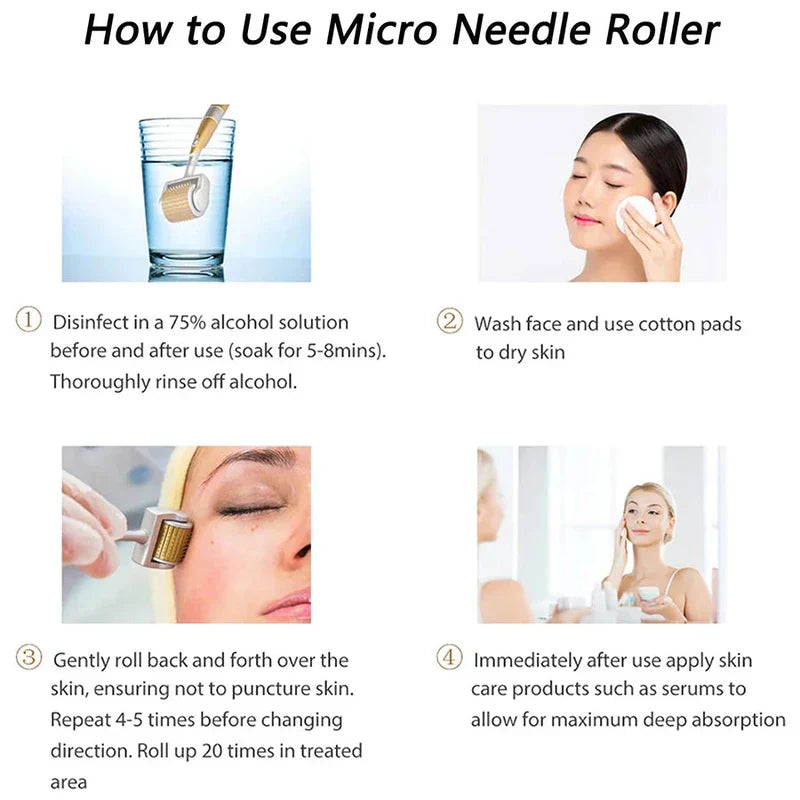 How to Use Micro Needle Roller

① Disinfect in a 75% alcohol solution before and after use (soak for 5-8mins). Thoroughly rinse off alcohol.

② Wash face and use cotton pads to dry skin

③ Gently roll back and forth over the skin, ensuring not to puncture skin. Repeat 4-5 times before changing direction. Roll up 20 times in treated area

④ Immediately after use apply skin care products such as serums to allow for maximum deep absorption