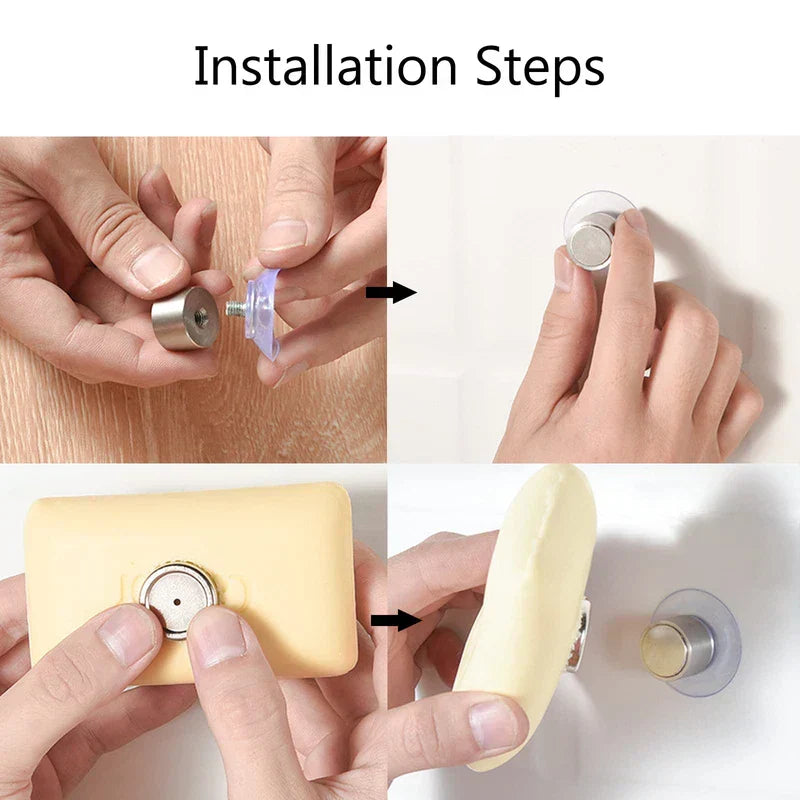 Installation Steps