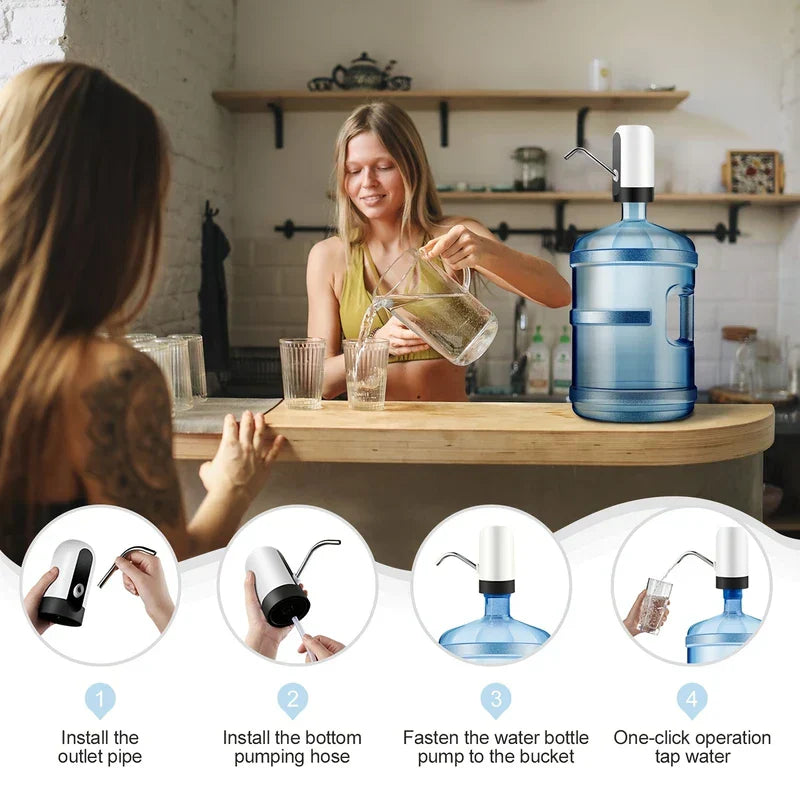 1
Install the outlet pipe

2
Install the bottom pumping hose

3
Fasten the water bottle pump to the bucket

4
One-click operation tap water